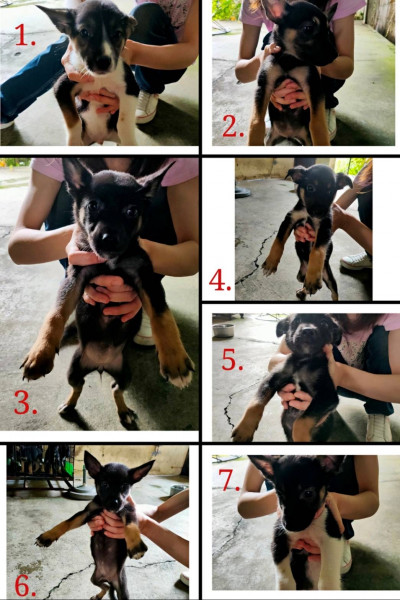 1.

2.

3.

4.

5.

6.

7.